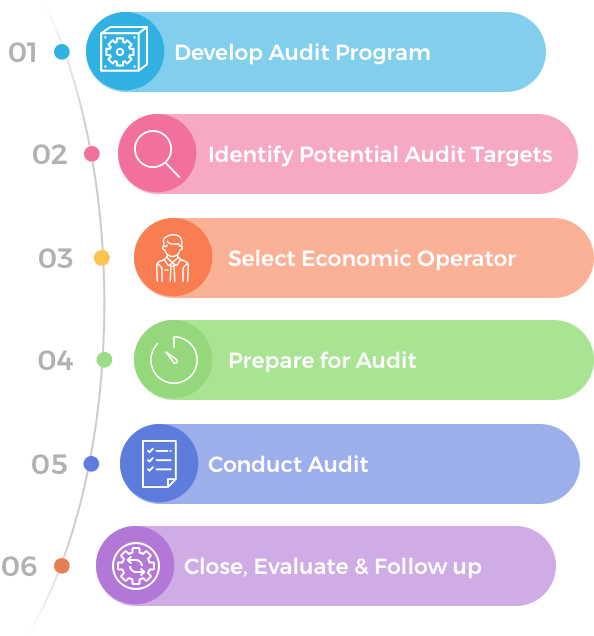 01 Develop Audit Program

02 Identify Potential Audit Targets

03 Select Economic Operator

04 Prepare for Audit

05 Conduct Audit

06 Close, Evaluate & Follow up